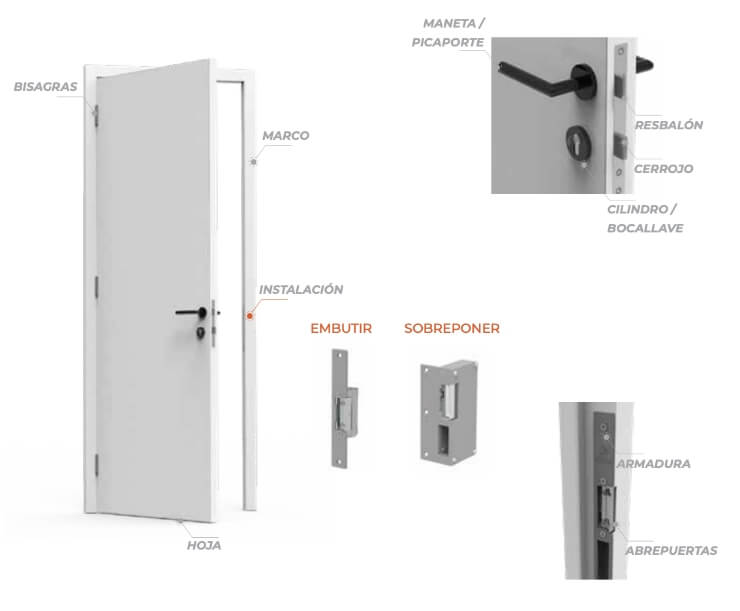 BISAGRAS

MARCO

INSTALACIÓN

HOJA

MANETA / PICAPORTE

RESBALÓN

CERROJO

CILINDRO / BOCALLAVE

EMBUTIR

SOBREPONER

ARMADURA

ABREPUERTAS